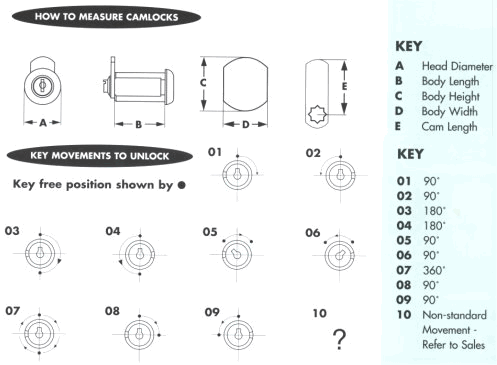 HOW TO MEASURE CAMLOCKS

A B C D E

KEY MOVEMENTS TO UNLOCK

Key free position shown by ●

01 02 03 04 05 06 07 08 09 10

?

KEY
A Head Diameter
B Body Length
C Body Height
D Body Width
E Cam Length

KEY
01 90°
02 90°
03 180°
04 180°
05 90°
06 90°
07 360°
08 90°
09 90°
10 Non-standard Movement - Refer to Sales