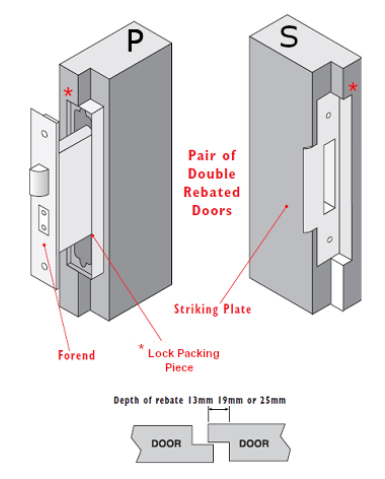 P

S

*

*

Pair of Double Rebated Doors

Striking Plate

Forend

* Lock Packing Piece

Depth of rebate 13mm 19mm or 25mm

DOOR

DOOR